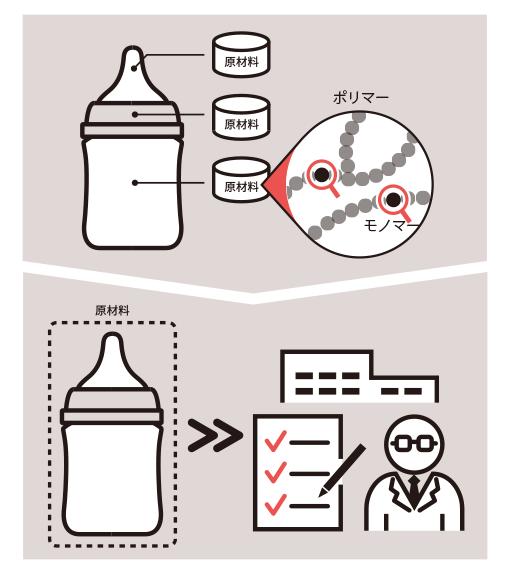 原材料

原材料

原材料

ポリマー

モノマー

原材料